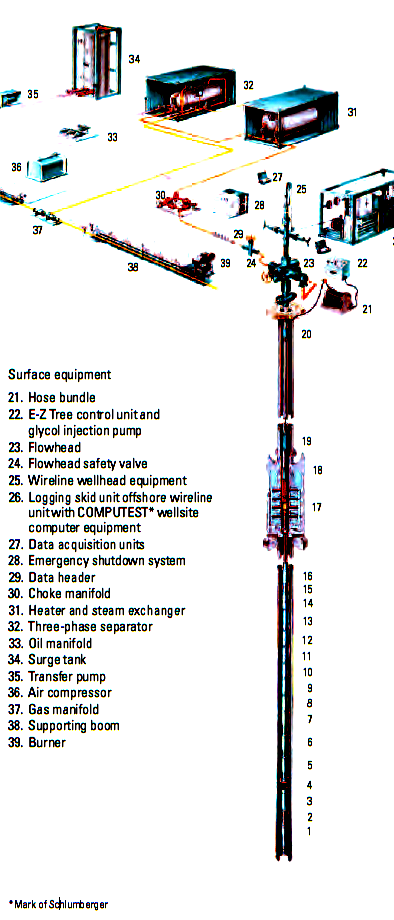 34
35
32
31
33
36
27
25
30
28
37
29
38
39
24
23
22
21
20

Surface equipment
21. Hose bundle
22. E-Z Tree control unit and glycol injection pump
23. Flowhead
24. Flowhead safety valve
25. Wireline wellhead equipment
26. Logging skid unit offshore wireline unit with COMPUTEST* wellsite computer equipment
27. Data acquisition units
28. Emergency shutdown system
29. Data header
30. Choke manifold
31. Heater and steam exchanger
32. Three-phase separator
33. Oil manifold
34. Surge tank
35. Transfer pump
36. Air compressor
37. Gas manifold
38. Supporting boom
39. Burner

19
18
17
16
15
14
13
12
11
10
9
8
7
6
5
4
3
2
1

*Mark of Schlumberger